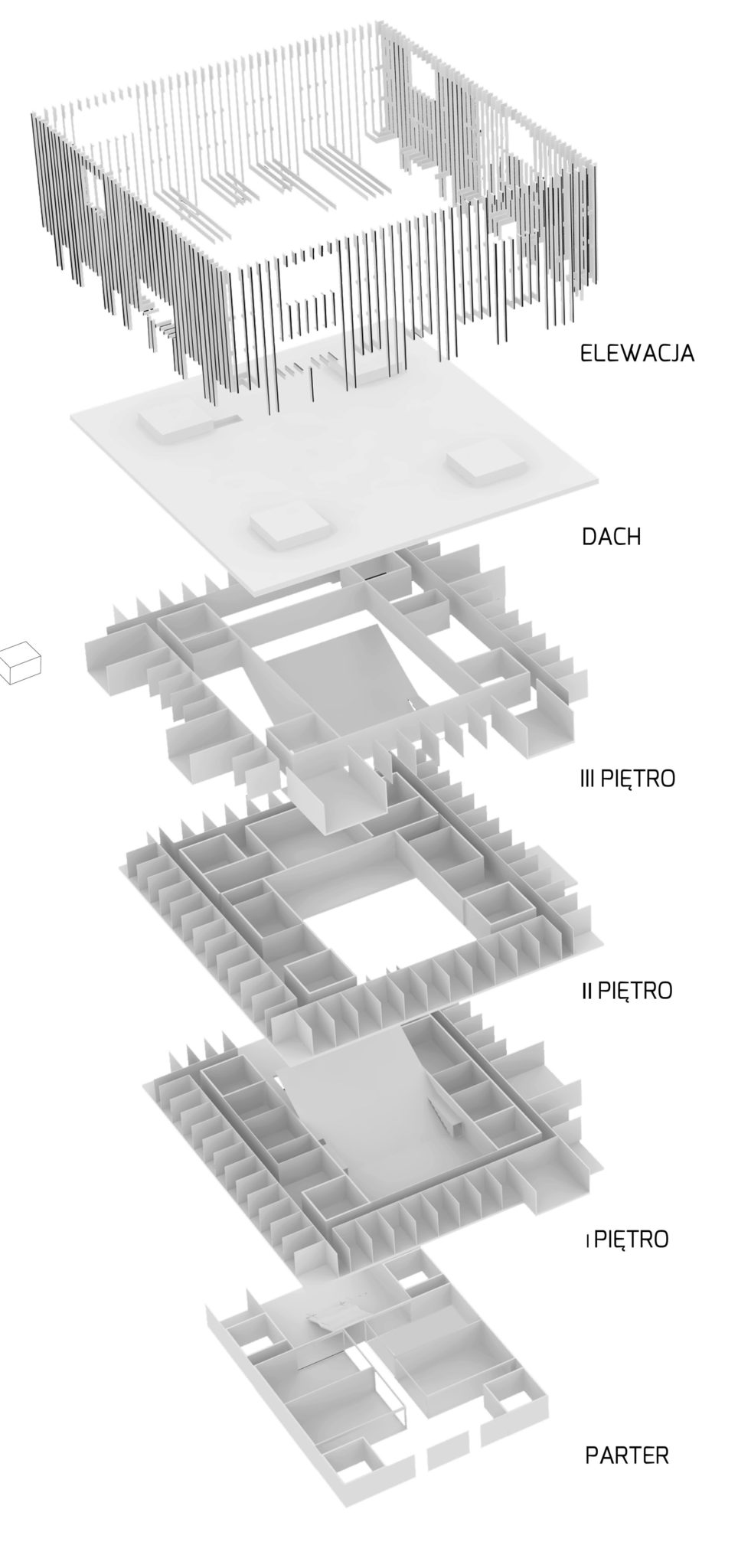 ELEWACJA

DACH

III PIĘTRO

II PIĘTRO

I PIĘTRO

PARTER